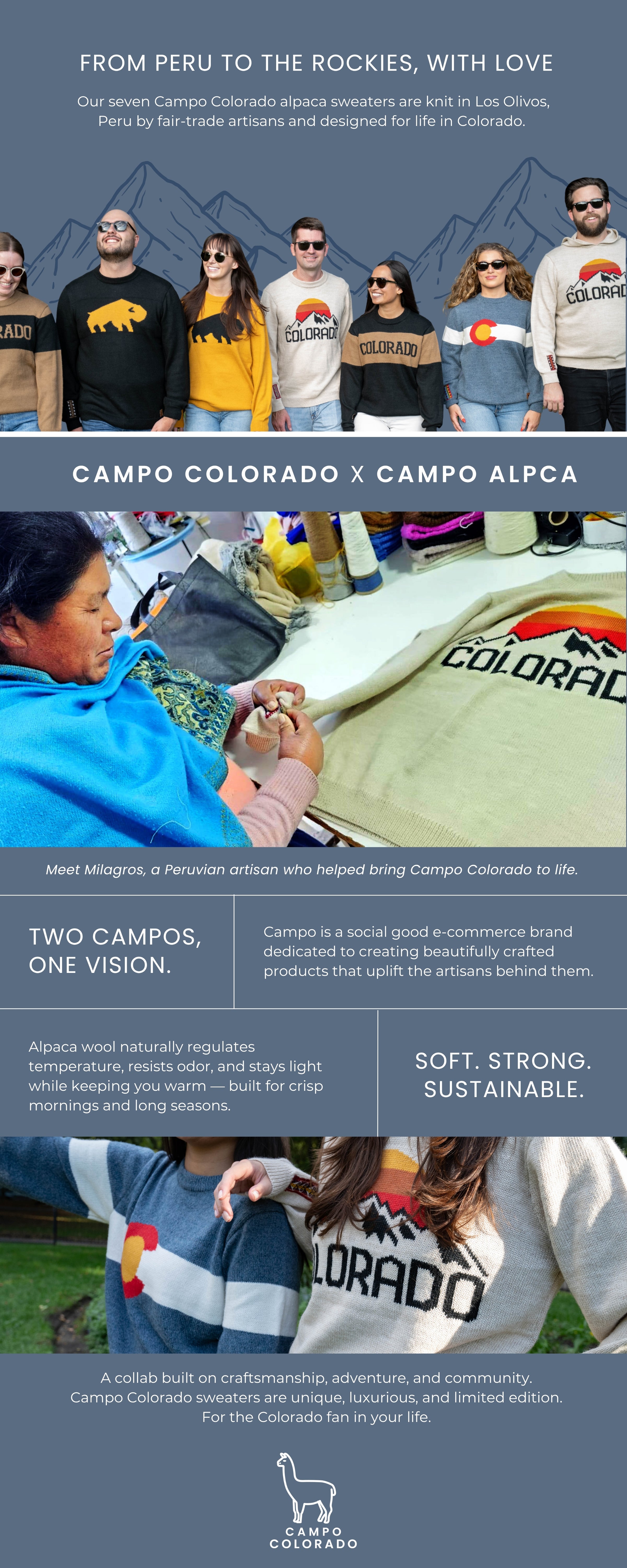 FROM PERU TO THE ROCKIES, WITH LOVE

Our seven Campo Colorado alpaca sweaters are knit in Los Olivos, Peru by fair-trade artisans and designed for life in Colorado.

RADO

COLORADO

COLORADO

COLORAD

CAMPO COLORADO X CAMPO ALPCA

COLORAD

Meet Milagros, a Peruvian artisan who helped bring Campo Colorado to life.

TWO CAMPOS, ONE VISION.

Campo is a social good e-commerce brand dedicated to creating beautifully crafted products that uplift the artisans behind them.

Alpaca wool naturally regulates temperature, resists odor, and stays light while keeping you warm — built for crisp mornings and long seasons.

SOFT. STRONG. SUSTAINABLE.

LORADO

A collab built on craftsmanship, adventure, and community. Campo Colorado sweaters are unique, luxurious, and limited edition. For the Colorado fan in your life.

CAMPO COLORADO